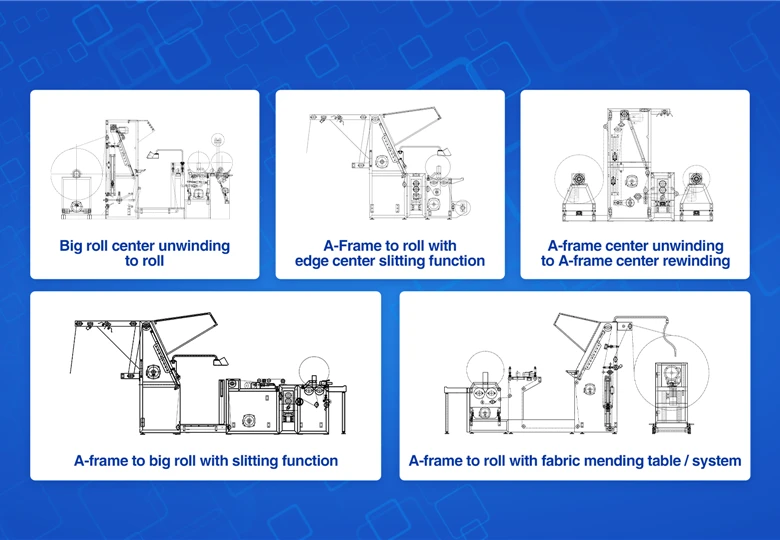 Big roll center unwinding to roll

A-Frame to roll with edge center slitting function

A-frame center unwinding to A-frame center rewinding

A-frame to big roll with slitting function

A-frame to roll with fabric mending table / system